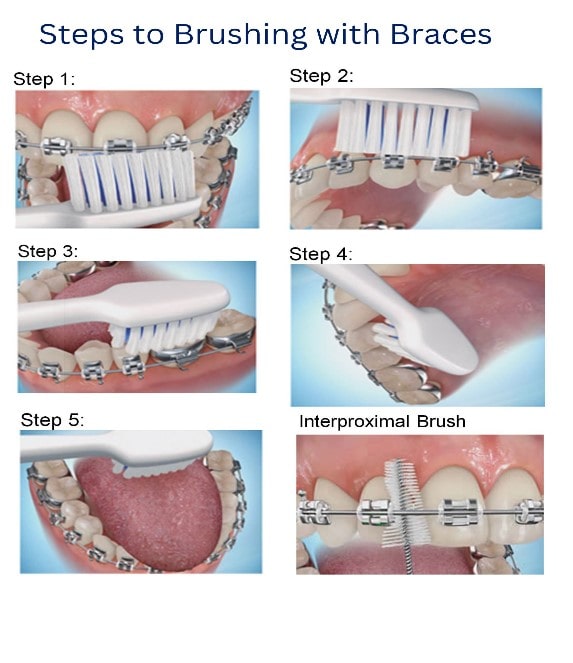 Steps to Brushing with Braces

Step 1:

Step 2:

Step 3:

Step 4:

Step 5:

Interproximal Brush